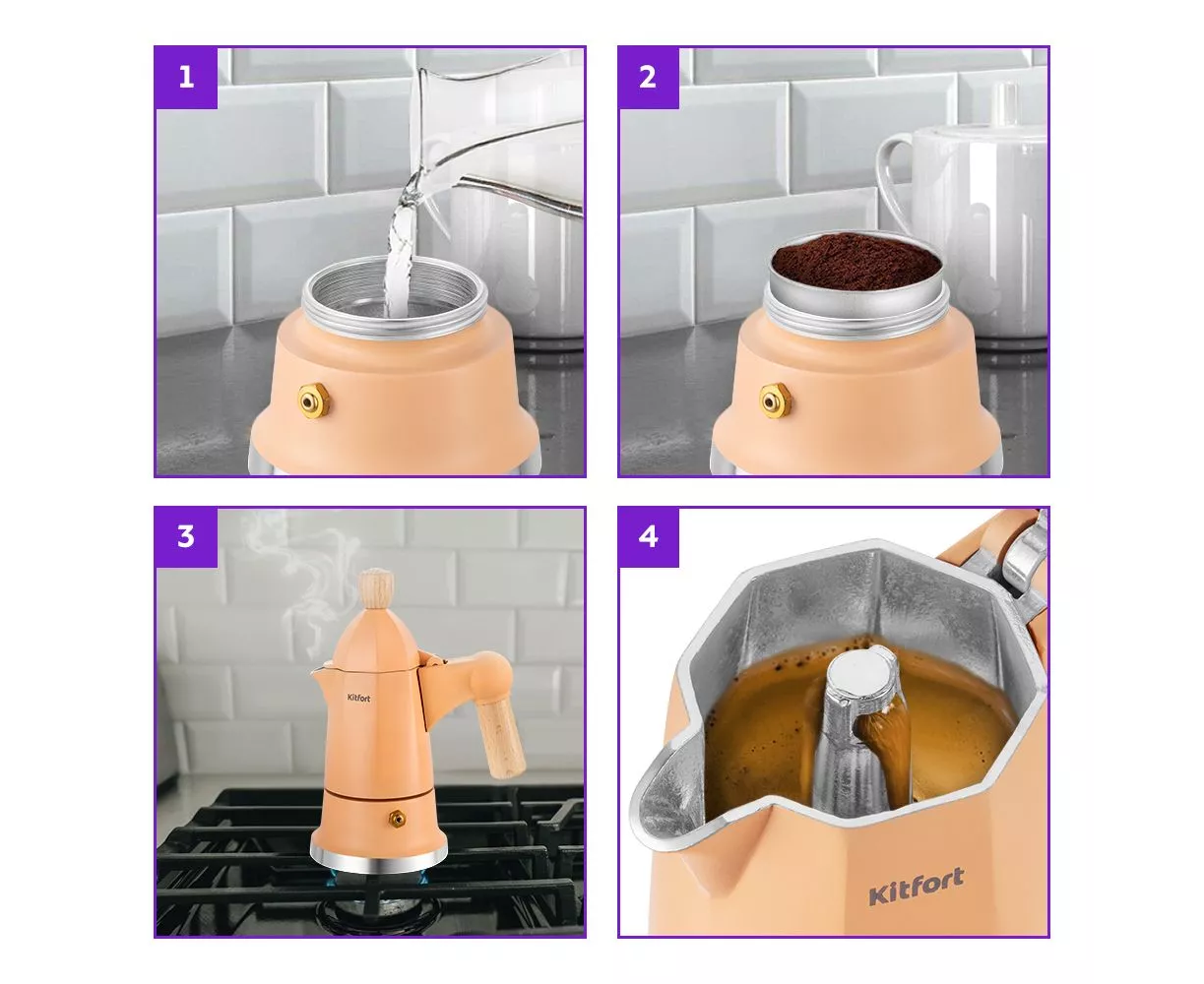 1

2

3

Kitfort

4

Kitfort