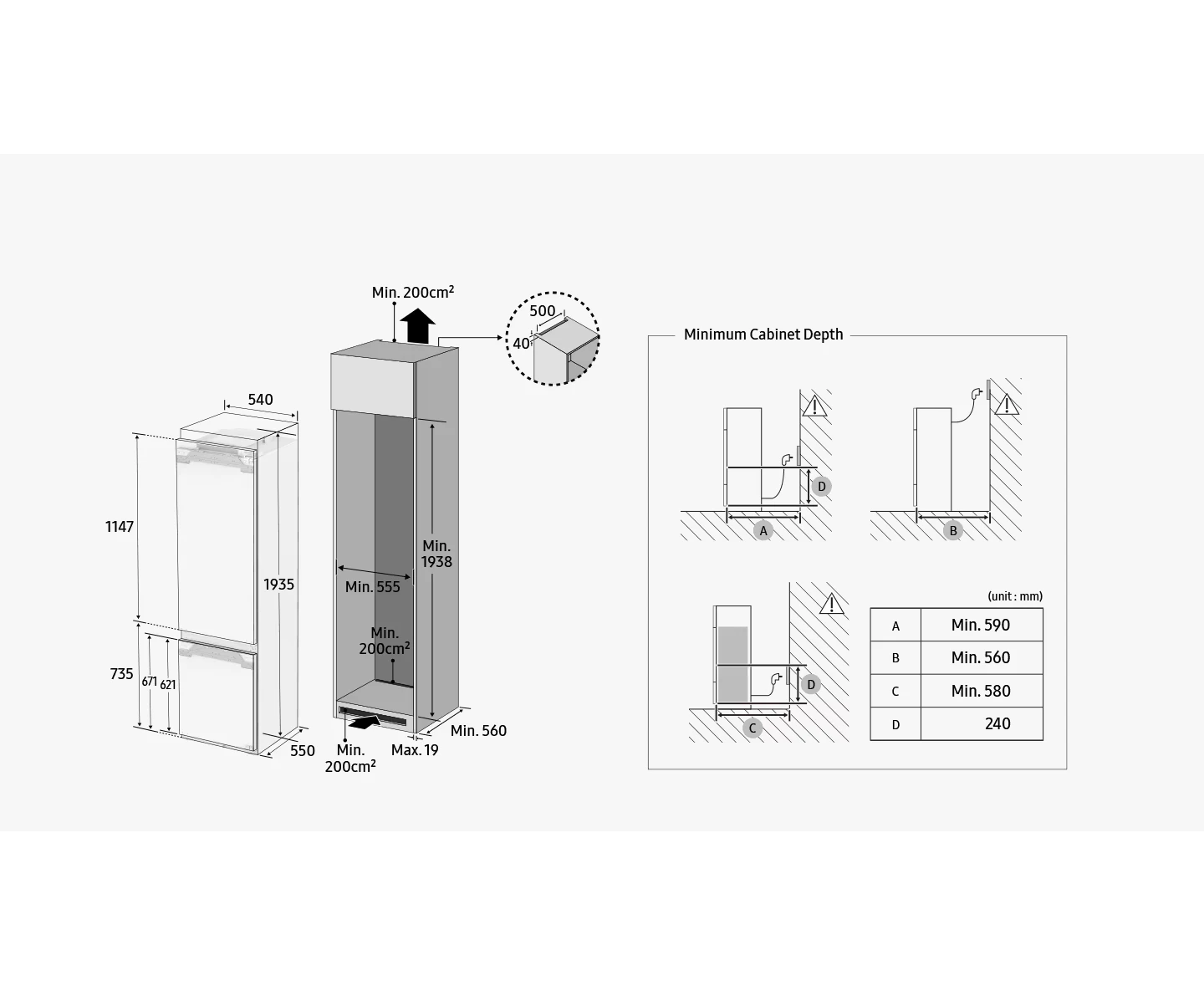 540

1147

1935

735

671

621

550

Min. 200cm²

500

40

Min. 1938

Min. 555

Min. 200cm²

Min. 560

Min. 200cm²

Max. 19

Minimum Cabinet Depth

D

A

B

D

C

(unit : mm)

| A | Min. 590 |
|---|---|
| B | Min. 560 |
| C | Min. 580 |
| D | 240 |